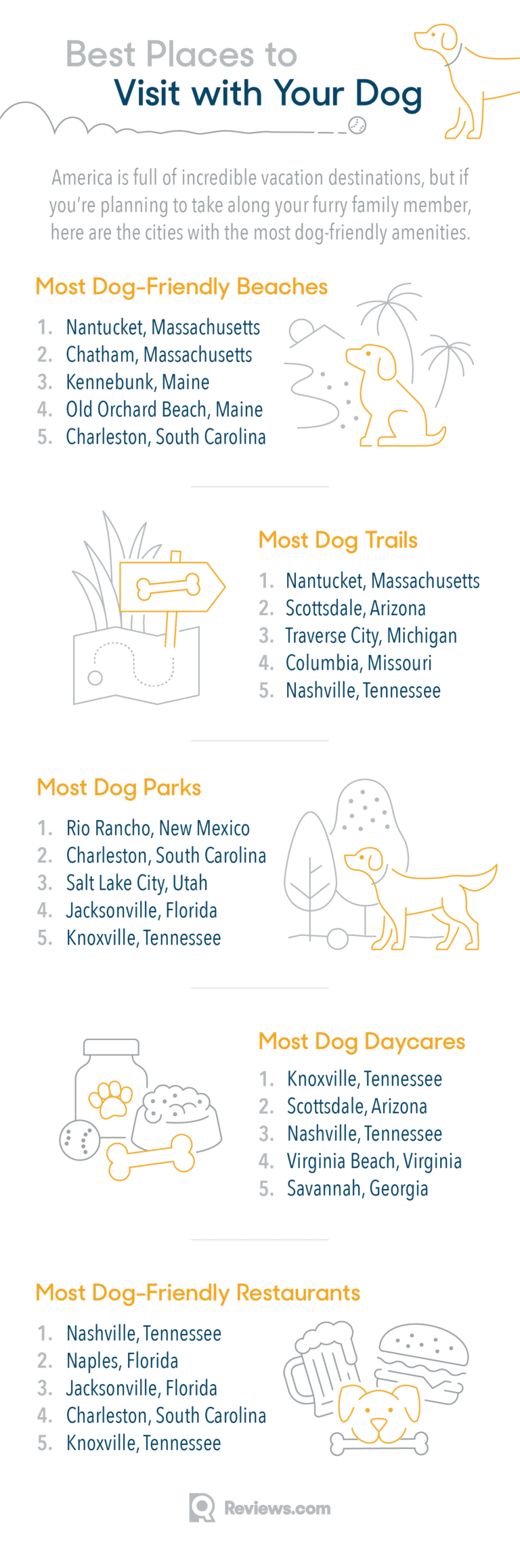 Best Places to
Visit with Your Dog

America is full of incredible vacation destinations, but if you're planning to take along your furry family member, here are the cities with the most dog-friendly amenities.

Most Dog-Friendly Beaches

1. Nantucket, Massachusetts
2. Chatham, Massachusetts
3. Kennebunk, Maine
4. Old Orchard Beach, Maine
5. Charleston, South Carolina

Most Dog Trails

1. Nantucket, Massachusetts
2. Scottsdale, Arizona
3. Traverse City, Michigan
4. Columbia, Missouri
5. Nashville, Tennessee

Most Dog Parks

1. Rio Rancho, New Mexico
2. Charleston, South Carolina
3. Salt Lake City, Utah
4. Jacksonville, Florida
5. Knoxville, Tennessee

Most Dog Daycares

1. Knoxville, Tennessee
2. Scottsdale, Arizona
3. Nashville, Tennessee
4. Virginia Beach, Virginia
5. Savannah, Georgia

Most Dog-Friendly Restaurants

1. Nashville, Tennessee
2. Naples, Florida
3. Jacksonville, Florida
4. Charleston, South Carolina
5. Knoxville, Tennessee

Reviews.com